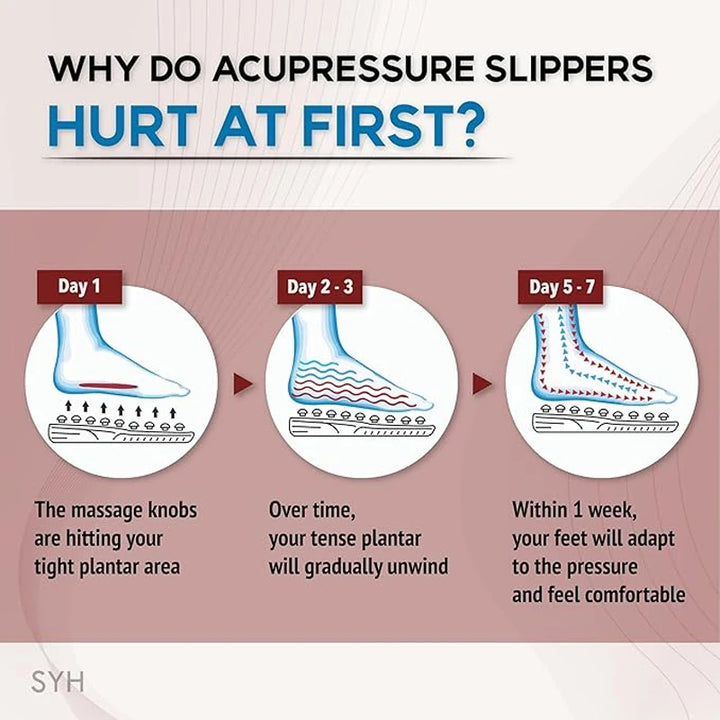 WHY DO ACUPRESSURE SLIPPERS
HURT AT FIRST?

Day 1

The massage knobs are hitting your tight plantar area

Day 2 - 3

Over time, your tense plantar will gradually unwind

Day 5 - 7

Within 1 week, your feet will adapt to the pressure and feel comfortable

SYH