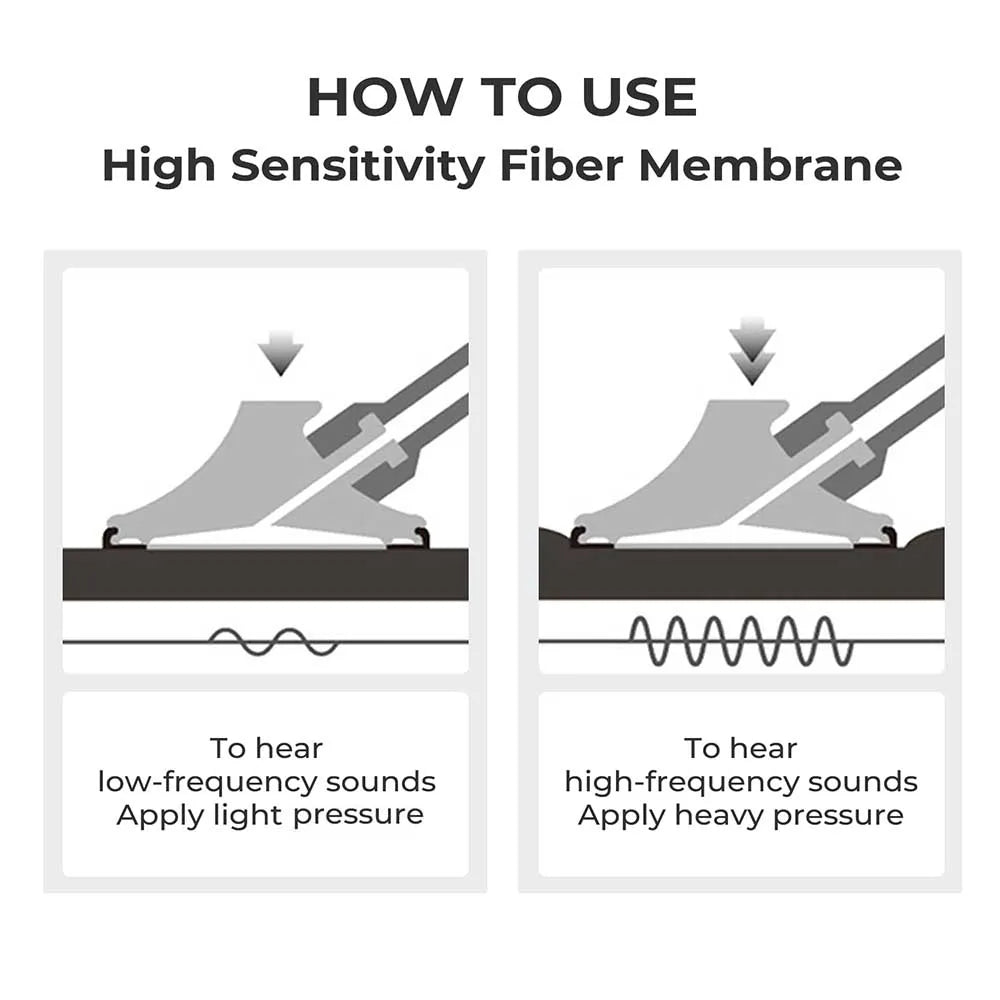 HOW TO USE
High Sensitivity Fiber Membrane

To hear
low-frequency sounds
Apply light pressure

To hear
high-frequency sounds
Apply heavy pressure