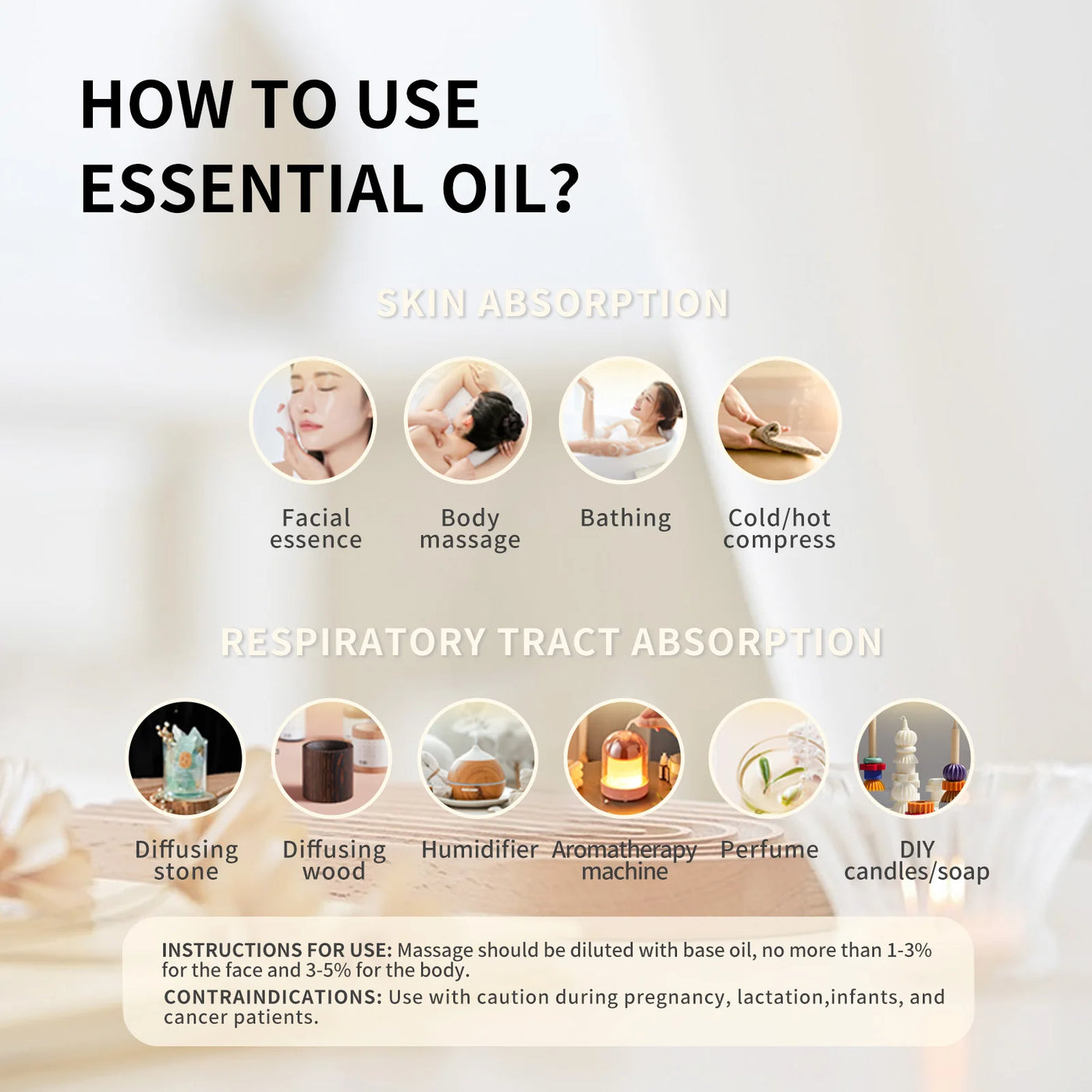 HOW TO USE
ESSENTIAL OIL?

SKIN ABSORPTION

Facial essence

Body massage

Bathing

Cold/hot compress

RESPIRATORY TRACT ABSORPTION

Diffusing stone

Diffusing wood

Humidifier

Aromatherapy machine

Perfume

DIY candles/soap

INSTRUCTIONS FOR USE: Massage should be diluted with base oil, no more than 1-3% for the face and 3-5% for the body.

CONTRAINDICATIONS: Use with caution during pregnancy, lactation,infants, and cancer patients.