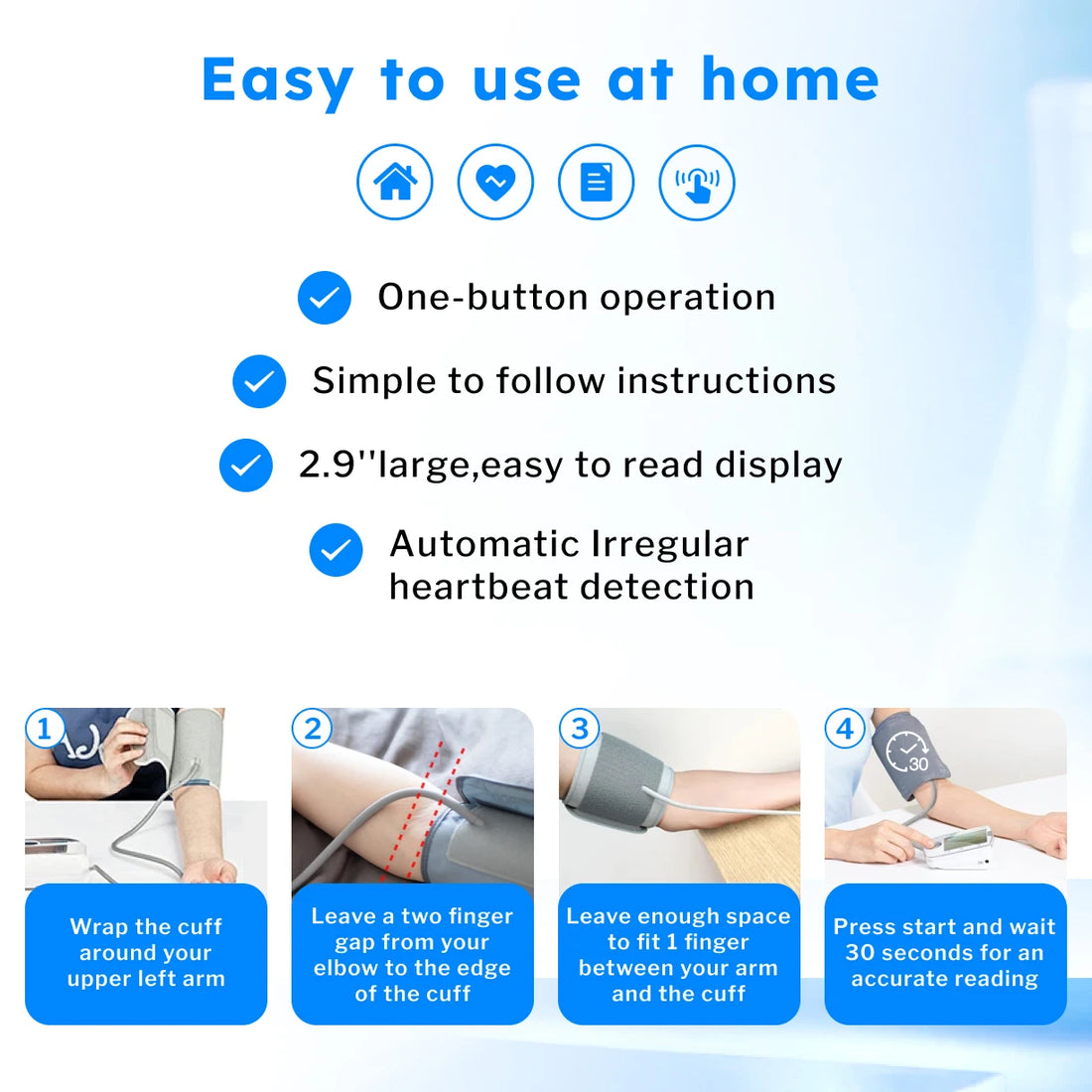 Easy to use at home

One-button operation

Simple to follow instructions

2.9''large,easy to read display

Automatic Irregular heartbeat detection

1
Wrap the cuff around your upper left arm

2
Leave a two finger gap from your elbow to the edge of the cuff

3
Leave enough space to fit 1 finger between your arm and the cuff

4
30
Press start and wait 30 seconds for an accurate reading